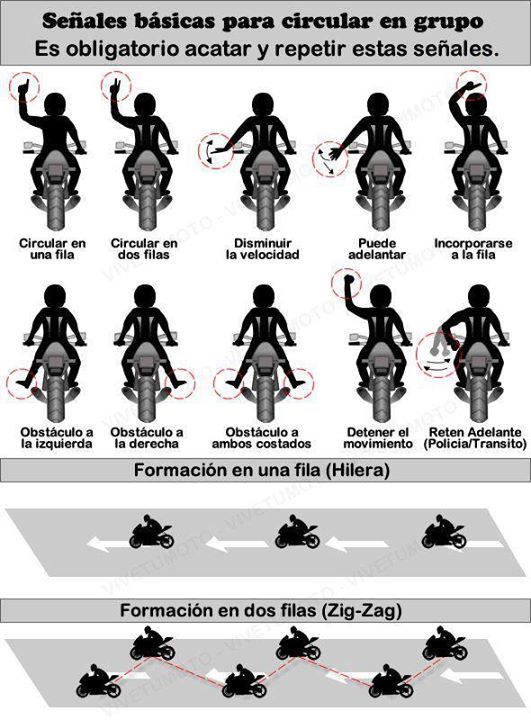 Señales básicas para circular en grupo
Es obligatorio acatar y repetir estas señales.

Circular en una fila

Circular en dos filas

Disminuir la velocidad

Puede adelantar

Incorporarse a la fila

Obstáculo a la izquierda

Obstáculo a la derecha

Obstáculo a ambos costados

Detener el movimiento

Reten Adelante (Policia/Transito)

Formación en una fila (Hilera)

Formación en dos filas (Zig-Zag)

VIVETUMOTO - VIVETUMOTO - VIVETUMOTO